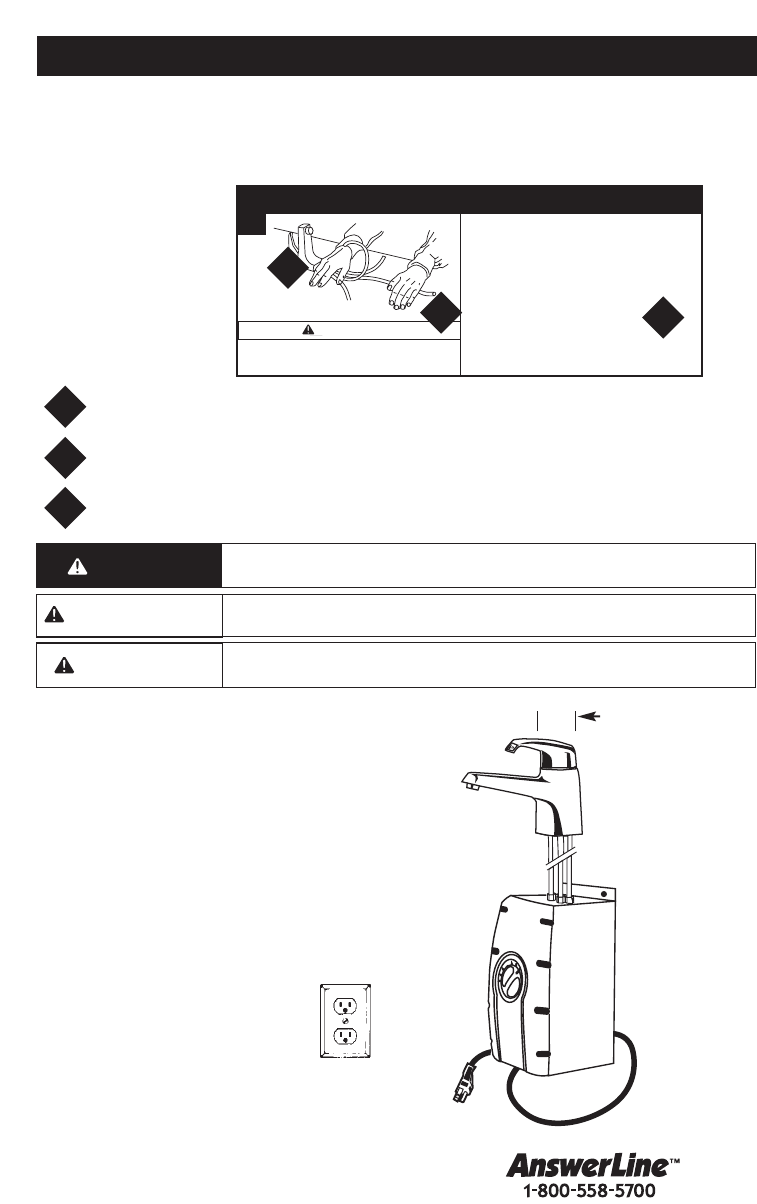 AnswerLine™
1-800-558-5700