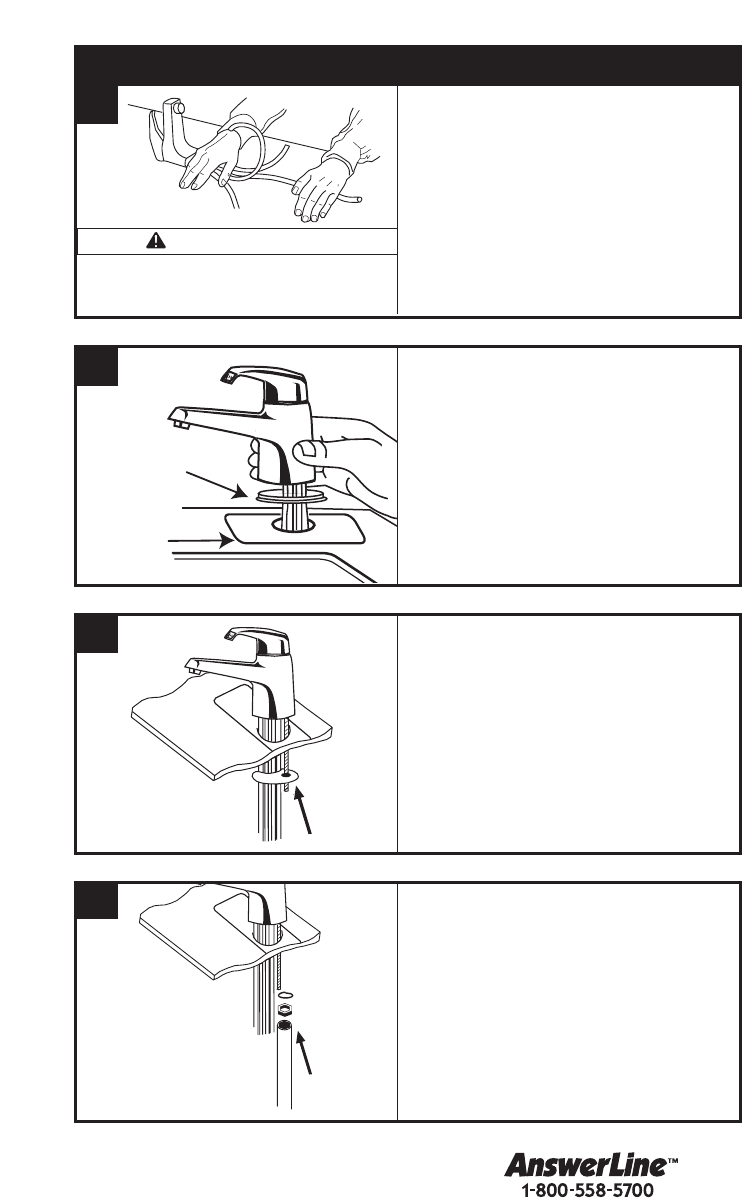 AnswerLine™
1-800-558-5700