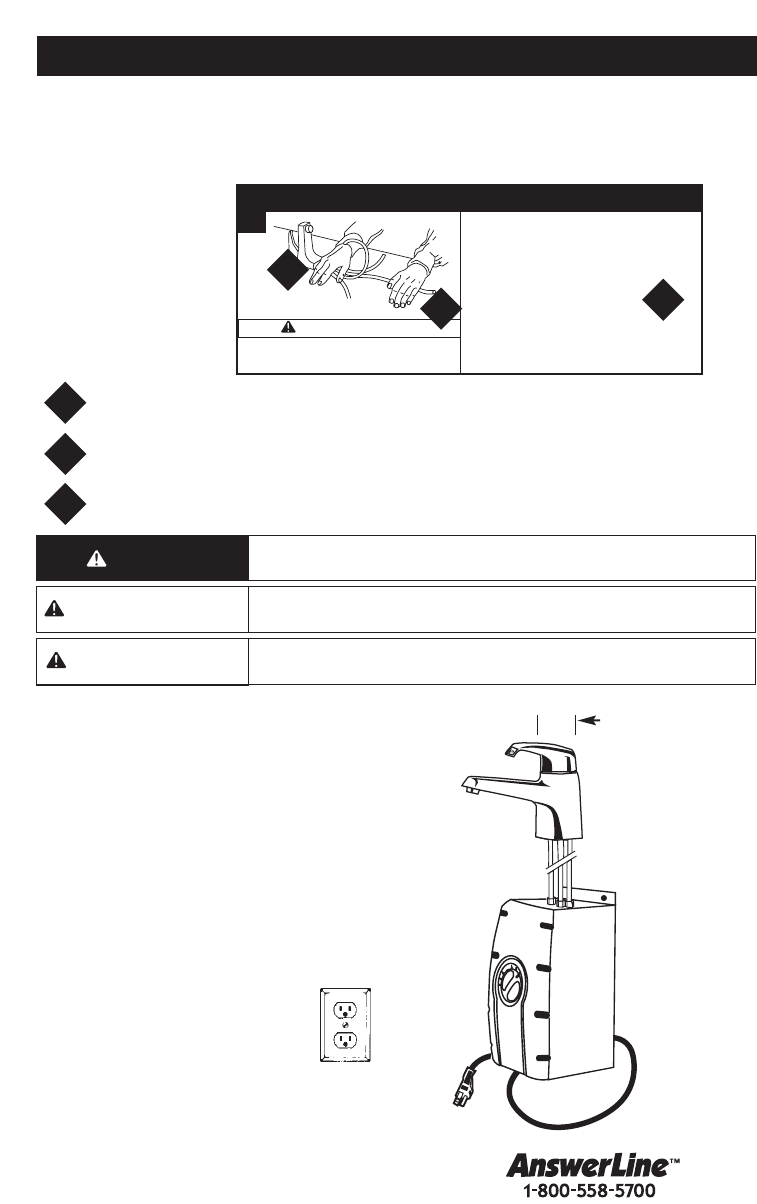 AnswerLine™
1-800-558-5700